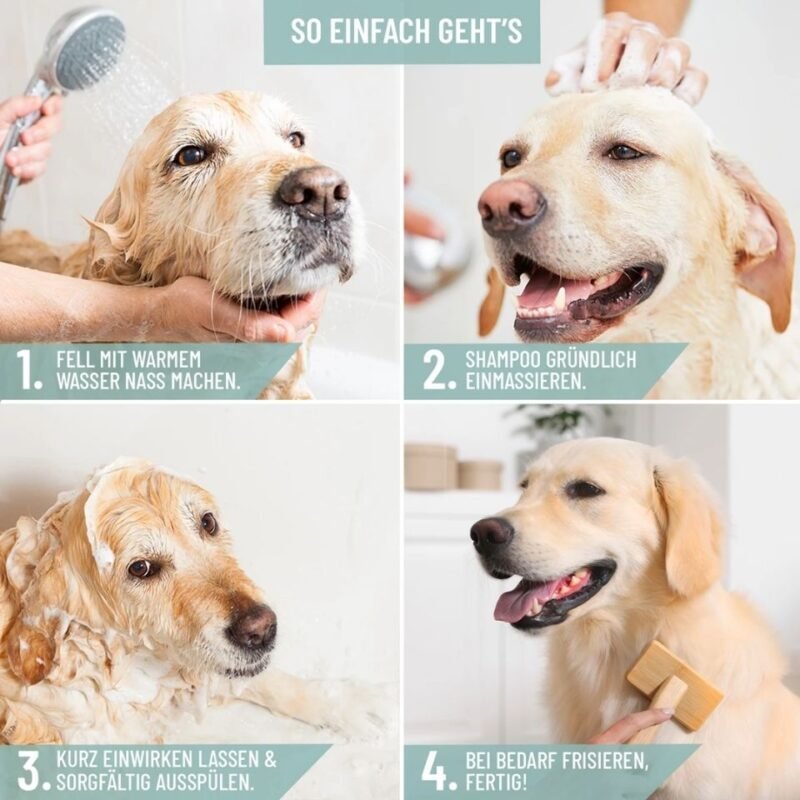 SO EINFACH GEHT'S

1. FELL MIT WARMEM WASSER NASS MACHEN.

2. SHAMPOO GRÜNDLICH EINMASSIEREN.

3. KURZ EINWIRKEN LASSEN & SORGFÄLTIG AUSSPÜLEN.

4. BEI BEDARF FRISIEREN, FERTIG!